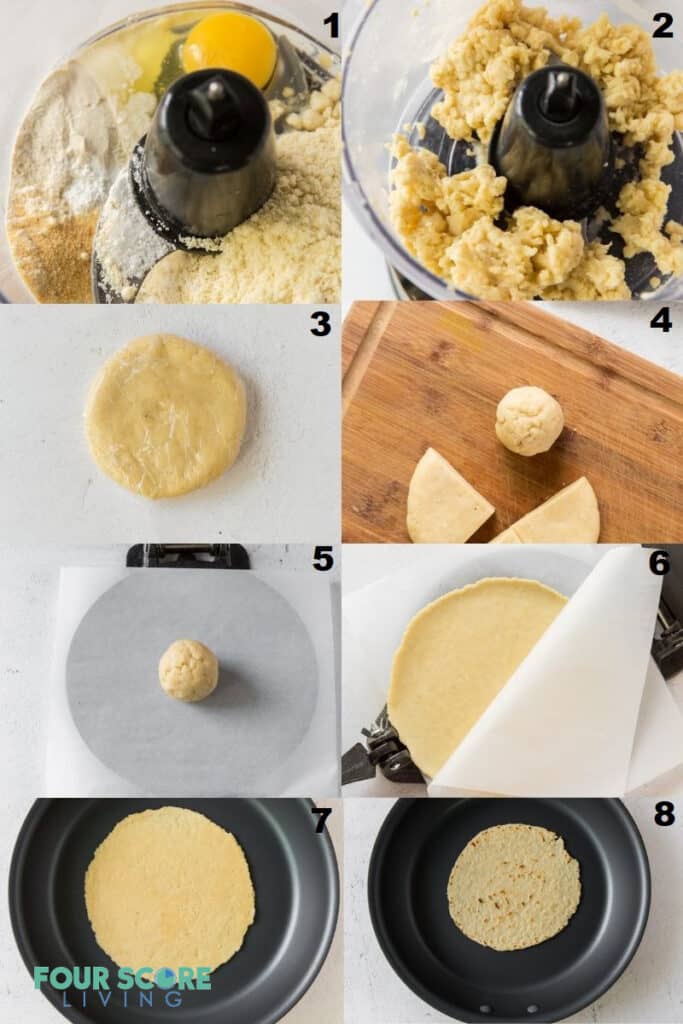 1
2
3
4
5
6
7
8
FOUR SCORE LIVING