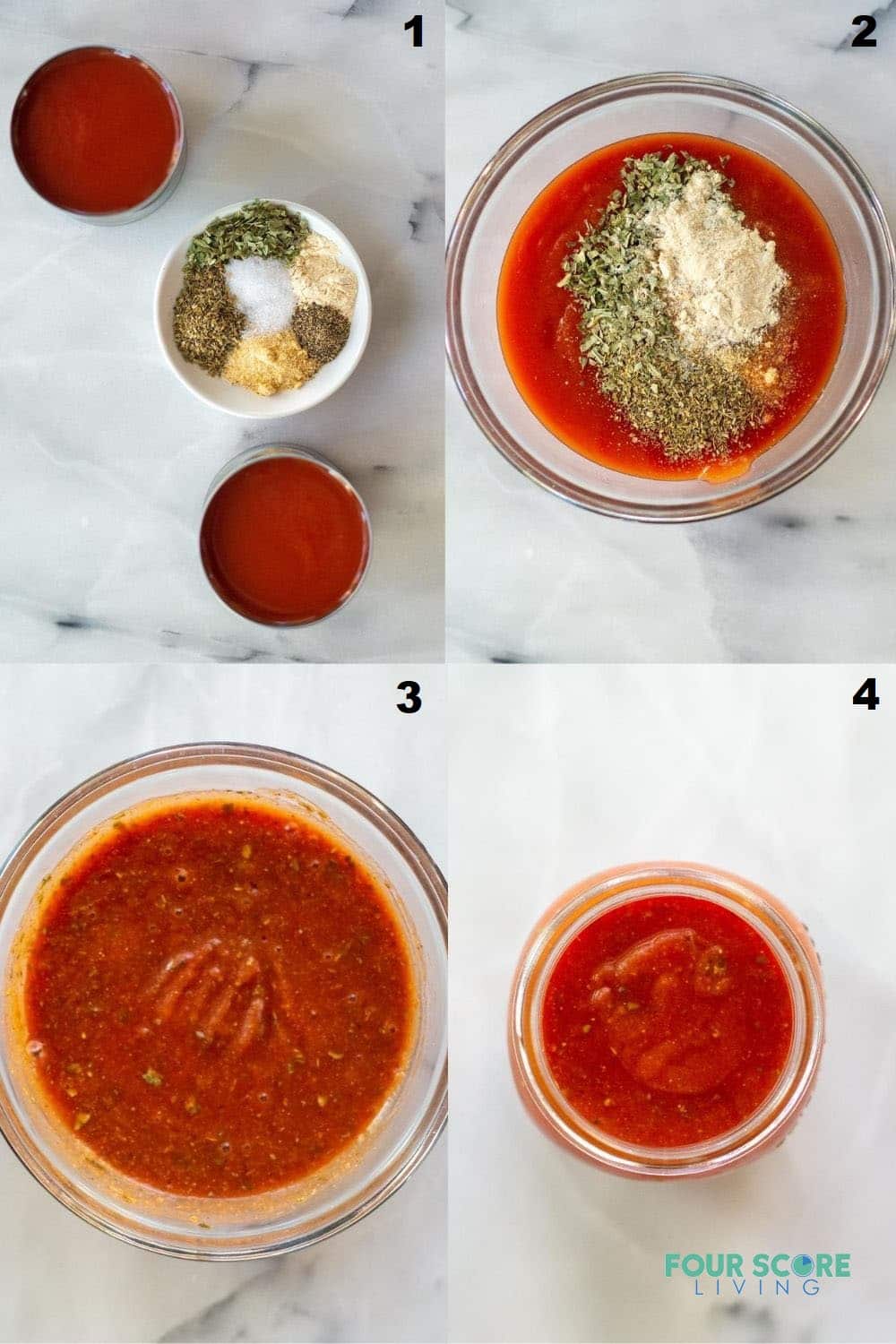 1

2

3

4

FOUR SCORE LIVING